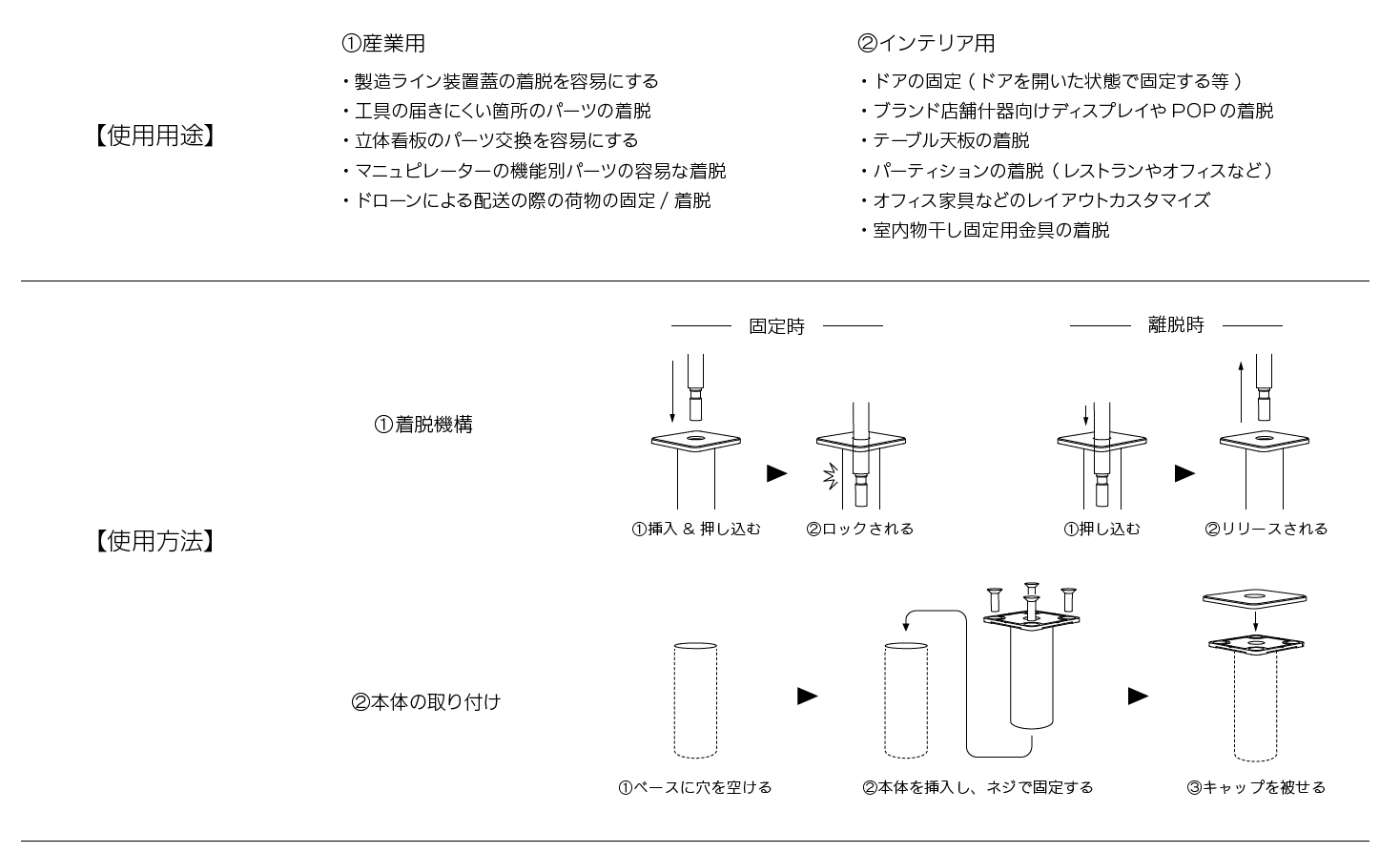 【使用用途】

①産業用

・製造ライン装置蓋の着脱を容易にする
・工具の届きにくい箇所のパーツの着脱
・立体看板のパーツ交換を容易にする
・マニュピレーターの機能別パーツの容易な着脱
・ドローンによる配送の際の荷物の固定 / 着脱

②インテリア用

・ドアの固定（ドアを開いた状態で固定する等）
・ブランド店舗什器向けディスプレイや POP の着脱
・テーブル天板の着脱
・パーティションの着脱（レストランやオフィスなど）
・オフィス家具などのレイアウトカスタマイズ
・室内物干し固定用金具の着脱

【使用方法】

①着脱機構

固定時

①挿入 & 押し込む

②ロックされる

離脱時

①押し込む

②リリースされる

②本体の取り付け

①ベースに穴を空ける

②本体を挿入し、ネジで固定する

③キャップを被せる